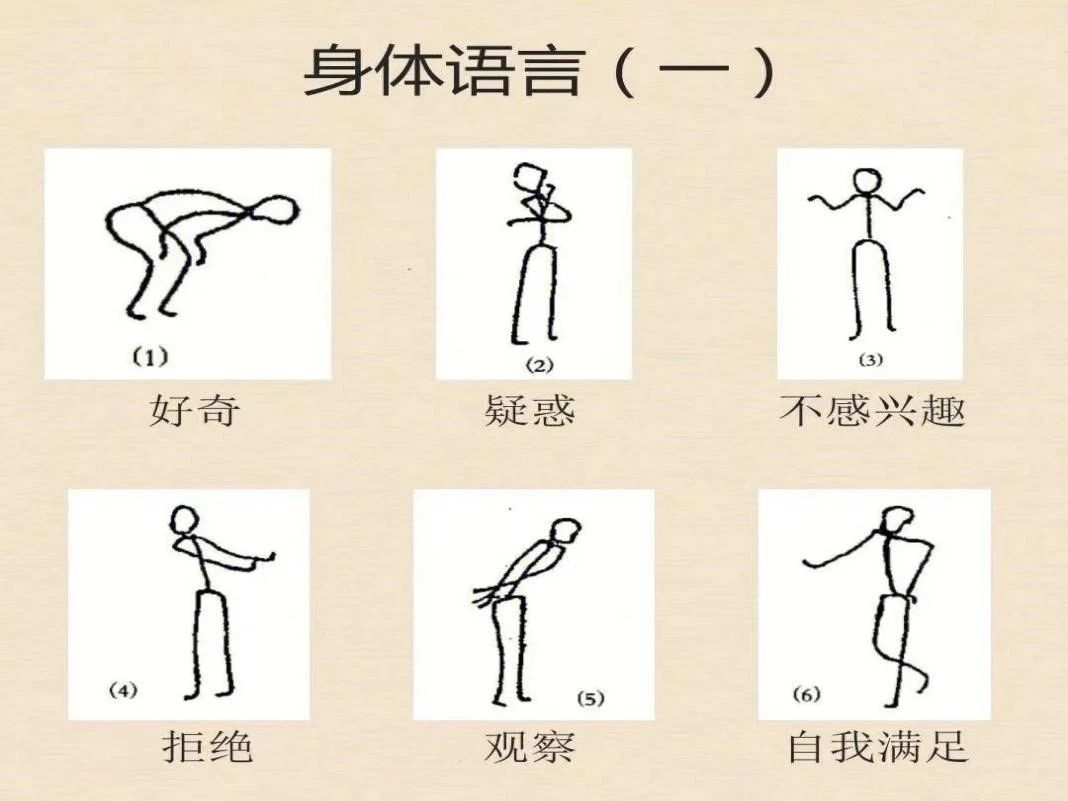 身体语言（一）

(1)
好奇

(2)
疑惑

(3)
不感兴趣

(4)
拒绝

(5)
观察

(6)
自我满足